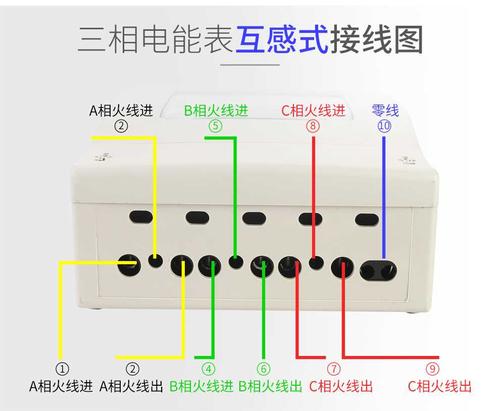 三相电能表互感式接线图

A相火线进
②

B相火线进
⑤

C相火线进
⑧

零线
⑩

①
A相火线进

②
A相火线出

④
B相火线进

⑥
B相火线出

⑦
C相火线出

⑨
C相火线出