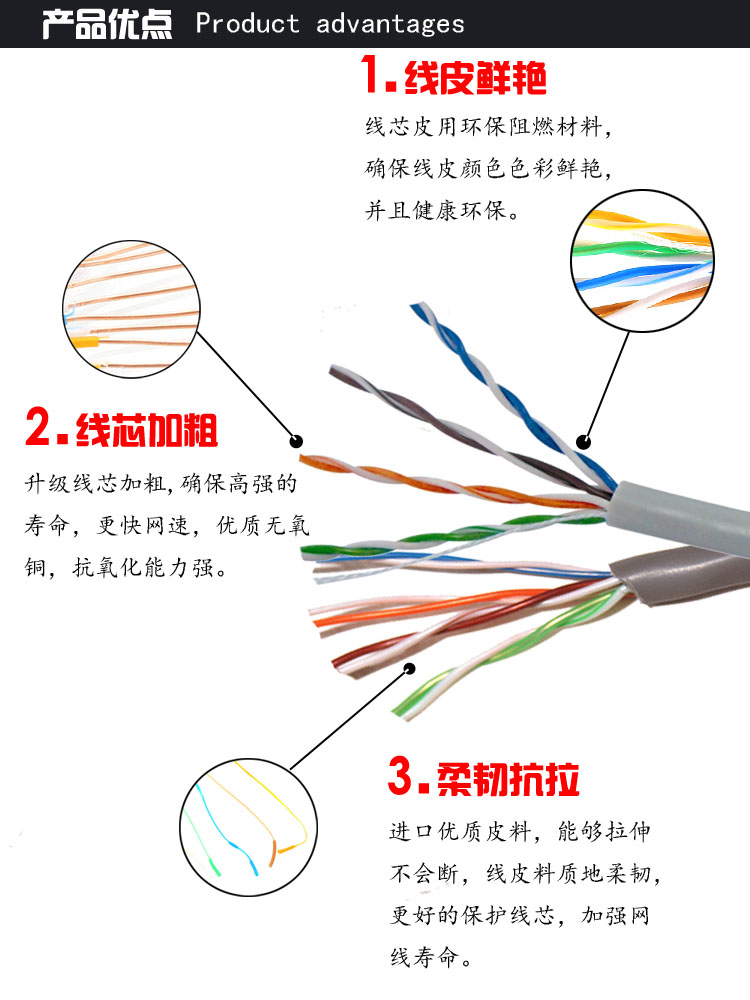 产品优点 Product advantages

1.线皮鲜艳

线芯皮用环保阻燃材料，确保线皮颜色色彩鲜艳，并且健康环保。

2.线芯加粗

升级线芯加粗,确保高强的寿命，更快网速，优质无氧铜，抗氧化能力强。

3.柔韧抗拉

进口优质皮料，能够拉伸不会断，线皮料质地柔韧，更好的保护线芯，加强网线寿命。